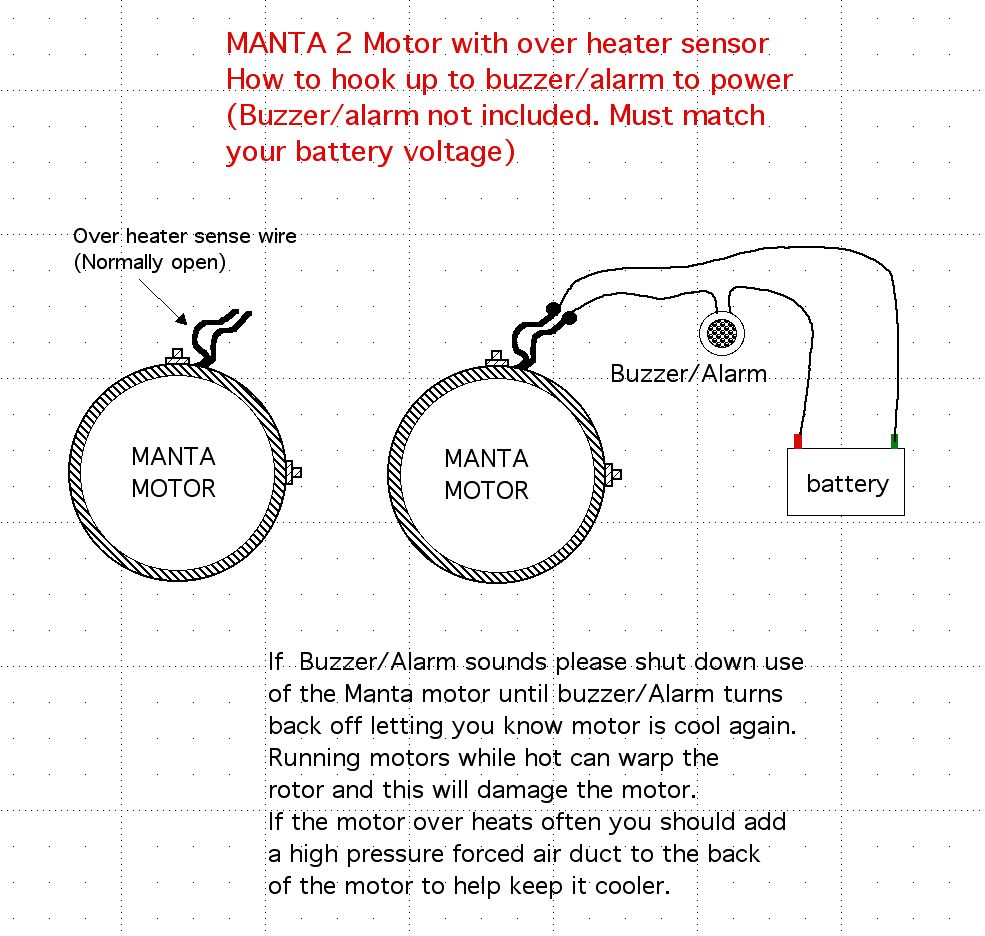 MANTA 2 Motor with over heater sensor
How to hook up to buzzer/alarm to power
(Buzzer/alarm not included. Must match your battery voltage)

Over heater sense wire
(Normally open)

MANTA MOTOR

MANTA MOTOR

Buzzer/Alarm

battery

If Buzzer/Alarm sounds please shut down use of the Manta motor until buzzer/Alarm turns back off letting you know motor is cool again. Running motors while hot can warp the rotor and this will damage the motor.
If the motor over heats often you should add a high pressure forced air duct to the back of the motor to help keep it cooler.